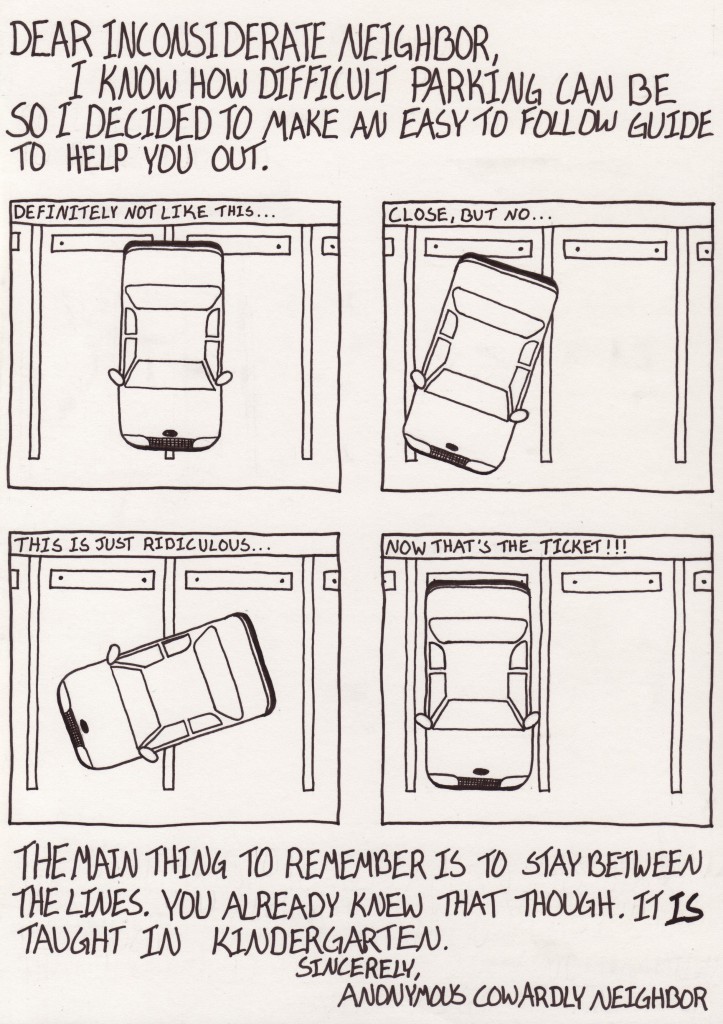 DEAR INCONSIDERATE NEIGHBOR,
I KNOW HOW DIFFICULT PARKING CAN BE SO I DECIDED TO MAKE AN EASY TO FOLLOW GUIDE TO HELP YOU OUT.

DEFINITELY NOT LIKE THIS...

CLOSE, BUT NO...

THIS IS JUST RIDICULOUS...

NOW THAT'S THE TICKET!!!

THE MAIN THING TO REMEMBER IS TO STAY BETWEEN THE LINES. YOU ALREADY KNEW THAT THOUGH. IT IS TAUGHT IN KINDERGARTEN.
SINCERELY,
ANONYMOUS COWARDLY NEIGHBOR